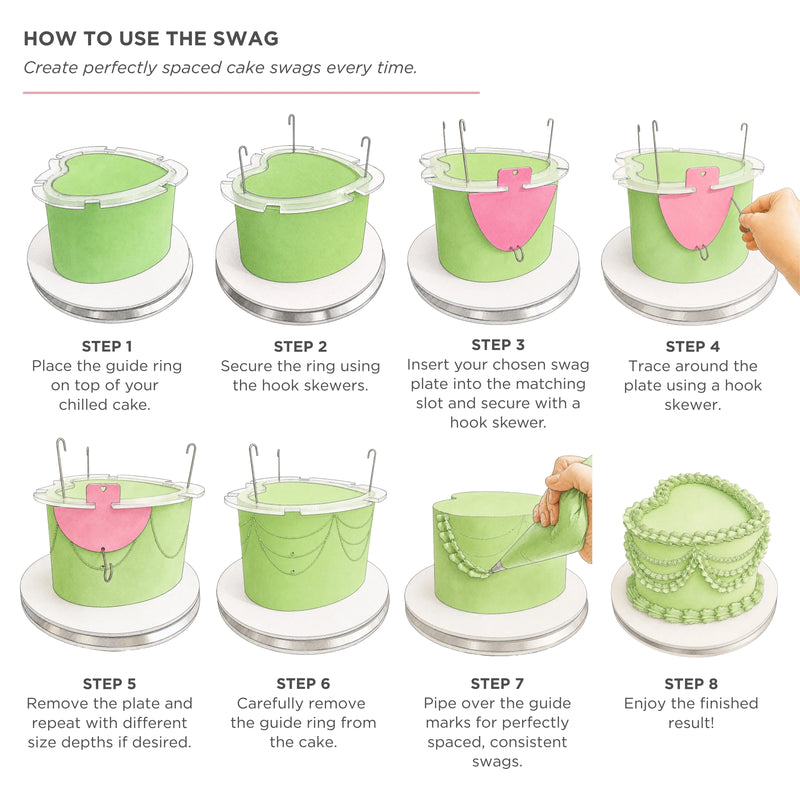 HOW TO USE THE SWAG

Create perfectly spaced cake swags every time.

STEP 1
Place the guide ring on top of your chilled cake.

STEP 2
Secure the ring using the hook skewers.

STEP 3
Insert your chosen swag plate into the matching slot and secure with a hook skewer.

STEP 4
Trace around the plate using a hook skewer.

STEP 5
Remove the plate and repeat with different size depths if desired.

STEP 6
Carefully remove the guide ring from the cake.

STEP 7
Pipe over the guide marks for perfectly spaced, consistent swags.

STEP 8
Enjoy the finished result!